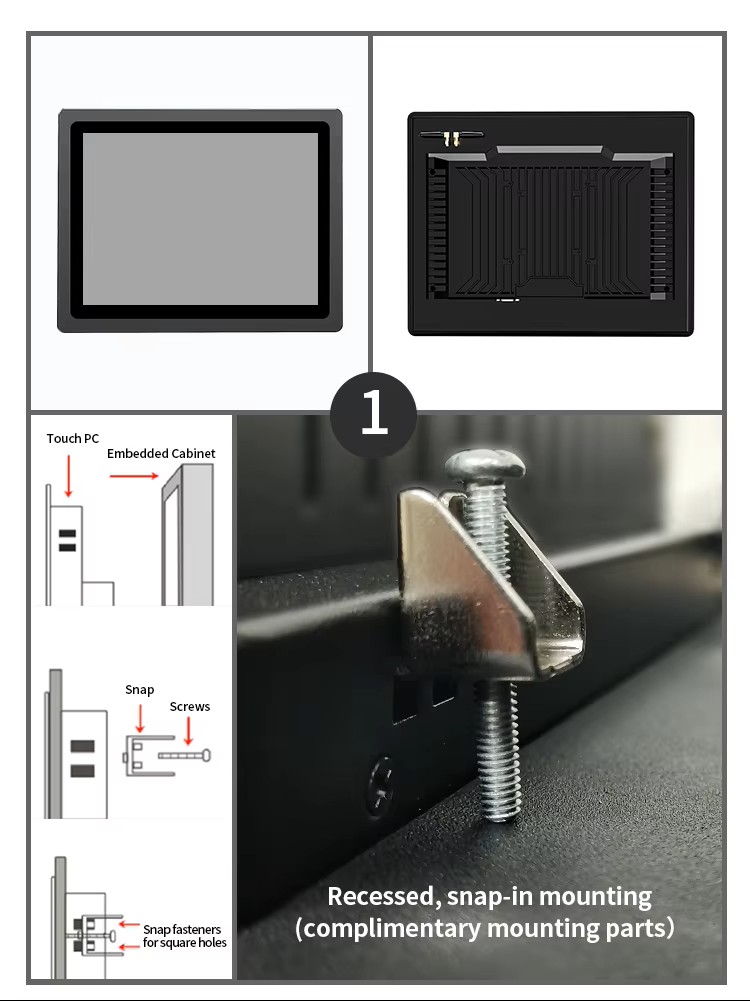 1

Touch PC

Embedded Cabinet

Snap

Screws

Snap fasteners for square holes

Recessed, snap-in mounting (complimentary mounting parts)